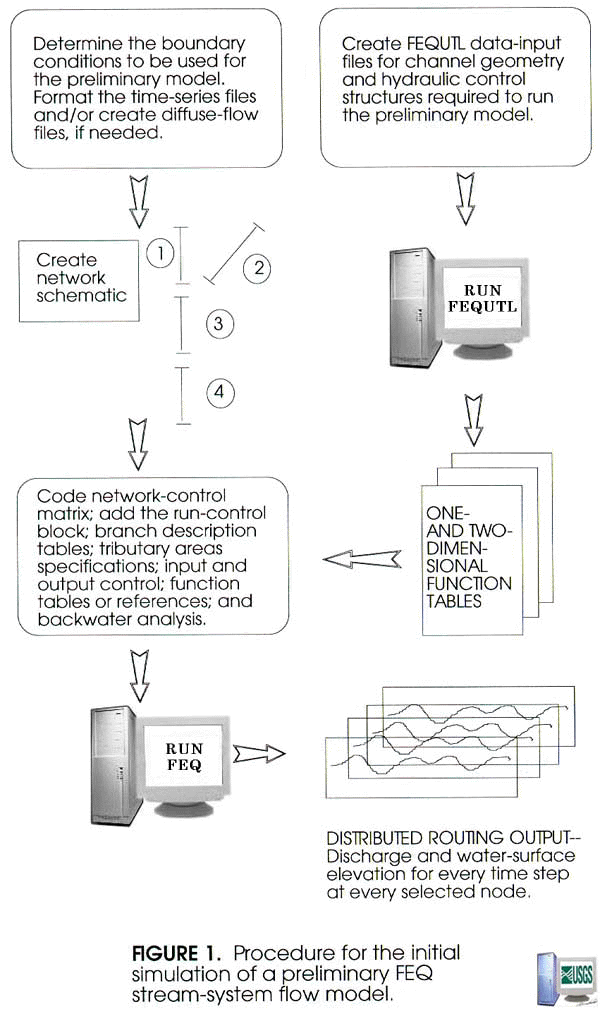 Determine the boundary conditions to be used for the preliminary model. Format the time-series files and/or create diffuse-flow files, if needed.

Create FEQUTL data-input files for channel geometry and hydraulic control structures required to run the preliminary model.

Create network schematic

1

2

3

4

RUN FEQUTL

Code network-control matrix; add the run-control block; branch description tables; tributary areas specifications; input and output control; function tables or references; and backwater analysis.

ONE- AND TWO-DIMENSIONAL FUNCTION TABLES

RUN FEQ

DISTRIBUTED ROUTING OUTPUT-- Discharge and water-surface elevation for every time step at every selected node.

FIGURE 1. Procedure for the initial simulation of a preliminary FEQ stream-system flow model.

USGS